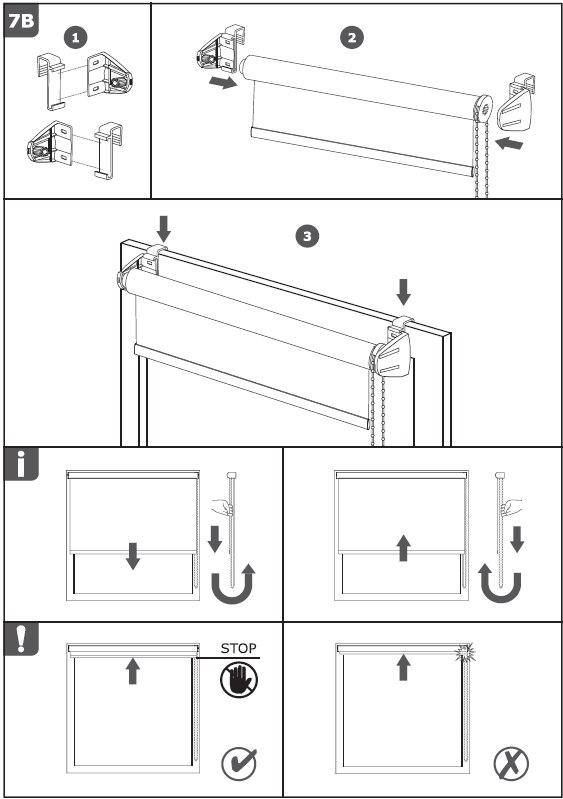 7B
1
2
3
i
!
STOP