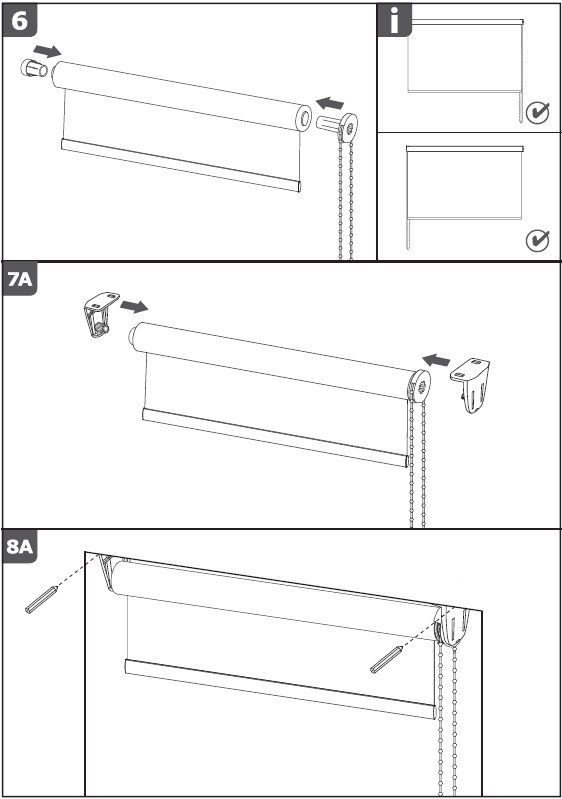 6

i

7A

8A