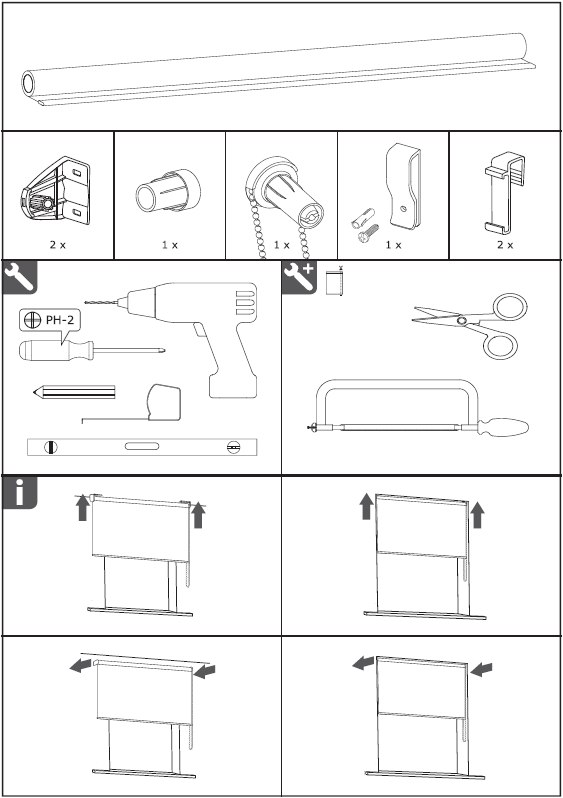 2 x

1 x

1 x

1 x

2 x

PH-2